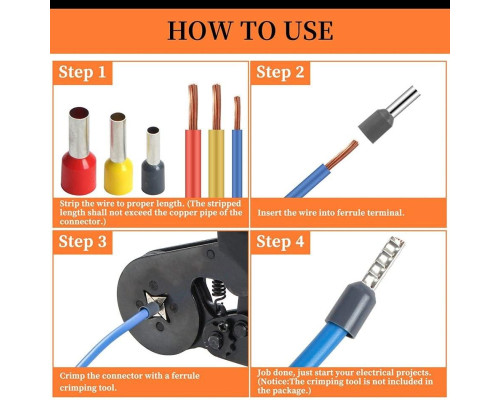 HOW TO USE

Step 1

Strip the wire to proper length. (The stripped length shall not exceed the copper pipe of the connector.)

Step 2

Insert the wire into ferrule terminal.

Step 3

Crimp the connector with a ferrule crimping tool.

Step 4

Job done, just start your electrical projects. (Notice:The crimping tool is not included in the package.)